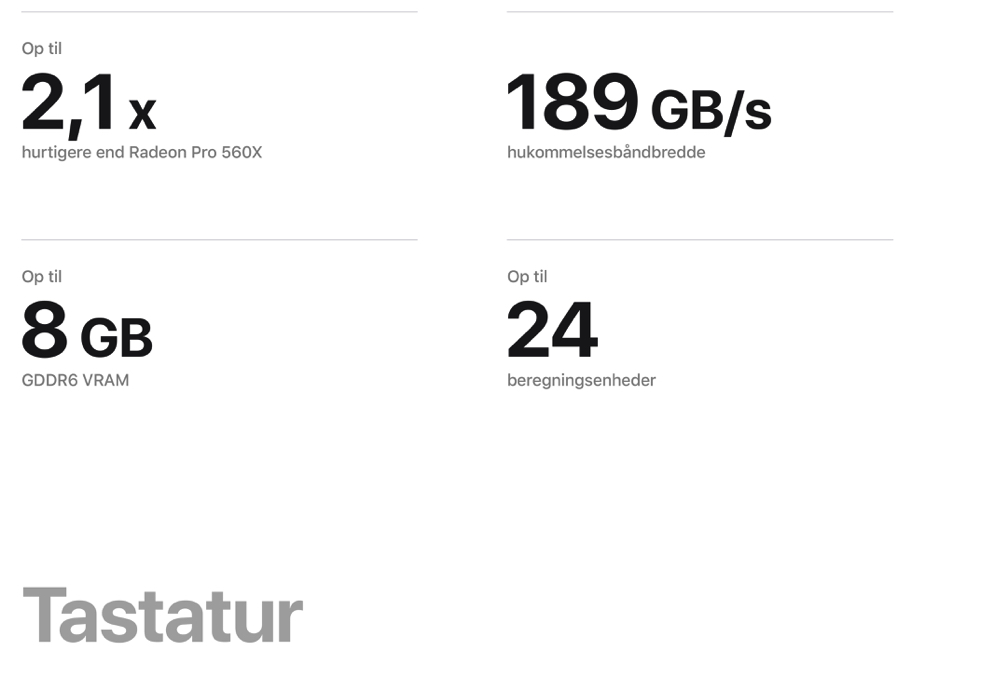 Op til
2,1 x
hurtigere end Radeon Pro 560X

189 GB/s
hukommelsesbåndbredde

Op til
8 GB
GDDR6 VRAM

Op til
24
beregningsenheder

Tastatur