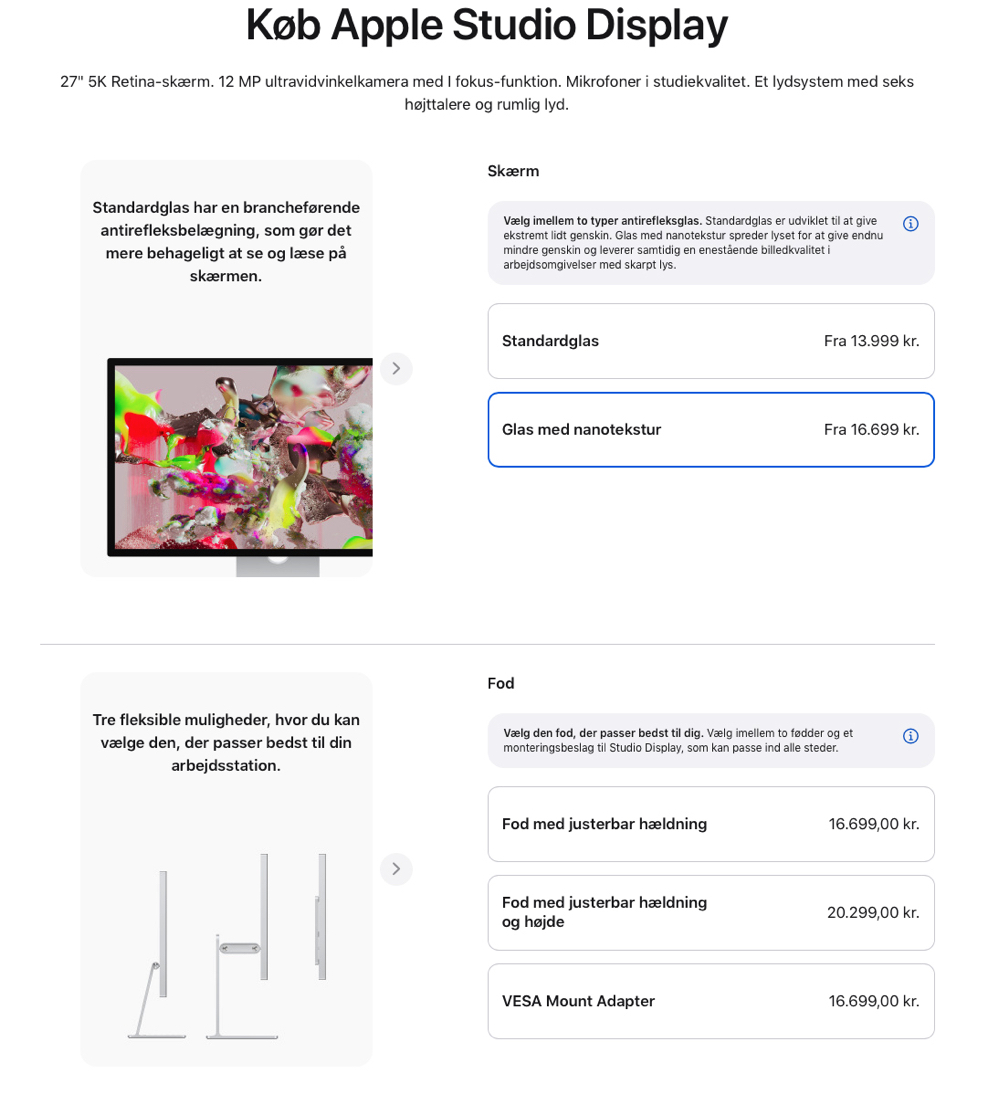 Køb Apple Studio Display

27" 5K Retina-skærm. 12 MP ultravidvinkelkamera med I fokus-funktion. Mikrofoner i studiekvalitet. Et lydsystem med seks højttalere og rumlig lyd.

Standardglas har en brancheførende antirefleksbelægning, som gør det mere behageligt at se og læse på skærmen.

Skærm

Vælg imellem to typer antirefleksglas. Standardglas er udviklet til at give ekstremt lidt genskin. Glas med nanotekstur spreder lyset for at give endnu mindre genskin og leverer samtidig en enestående billedkvalitet i arbejdsomgivelser med skarpt lys.

Standardglas Fra 13.999 kr.

Glas med nanotekstur Fra 16.699 kr.

Tre fleksible muligheder, hvor du kan vælge den, der passer bedst til din arbejdsstation.

Fod

Vælg den fod, der passer bedst til dig. Vælg imellem to fødder og et monteringsbeslag til Studio Display, som kan passe ind alle steder.

Fod med justerbar hældning 16.699,00 kr.

Fod med justerbar hældning og højde 20.299,00 kr.

VESA Mount Adapter 16.699,00 kr.